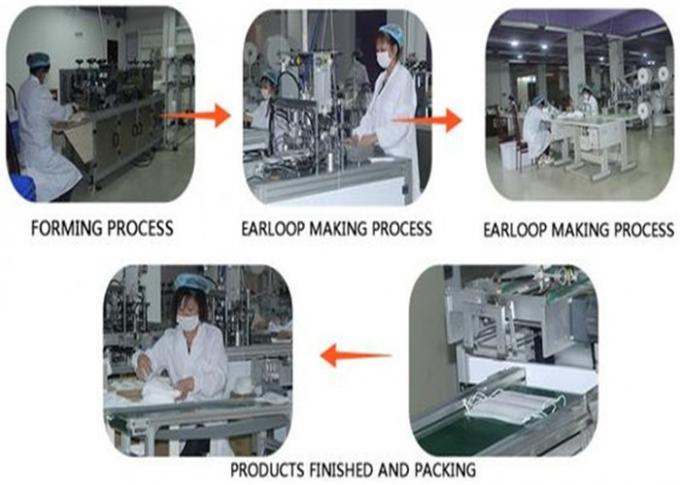 FORMING PROCESS

EARLOOP MAKING PROCESS

EARLOOP MAKING PROCESS

PRODUCTS FINISHED AND PACKING